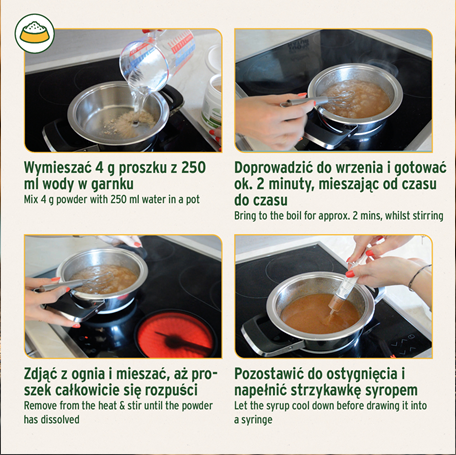 Wymieszać 4 g proszku z 250 ml wody w garnku
Mix 4 g powder with 250 ml water in a pot

Doprowadzić do wrzenia i gotować ok. 2 minuty, mieszając od czasu do czasu
Bring to the boil for approx. 2 mins, whilst stirring

Zdjąć z ognia i mieszać, aż proszek całkowicie się rozpuści
Remove from the heat & stir until the powder has dissolved

Pozostawić do ostygnięcia i napełnić strzykawkę syropem
Let the syrup cool down before drawing it into a syringe